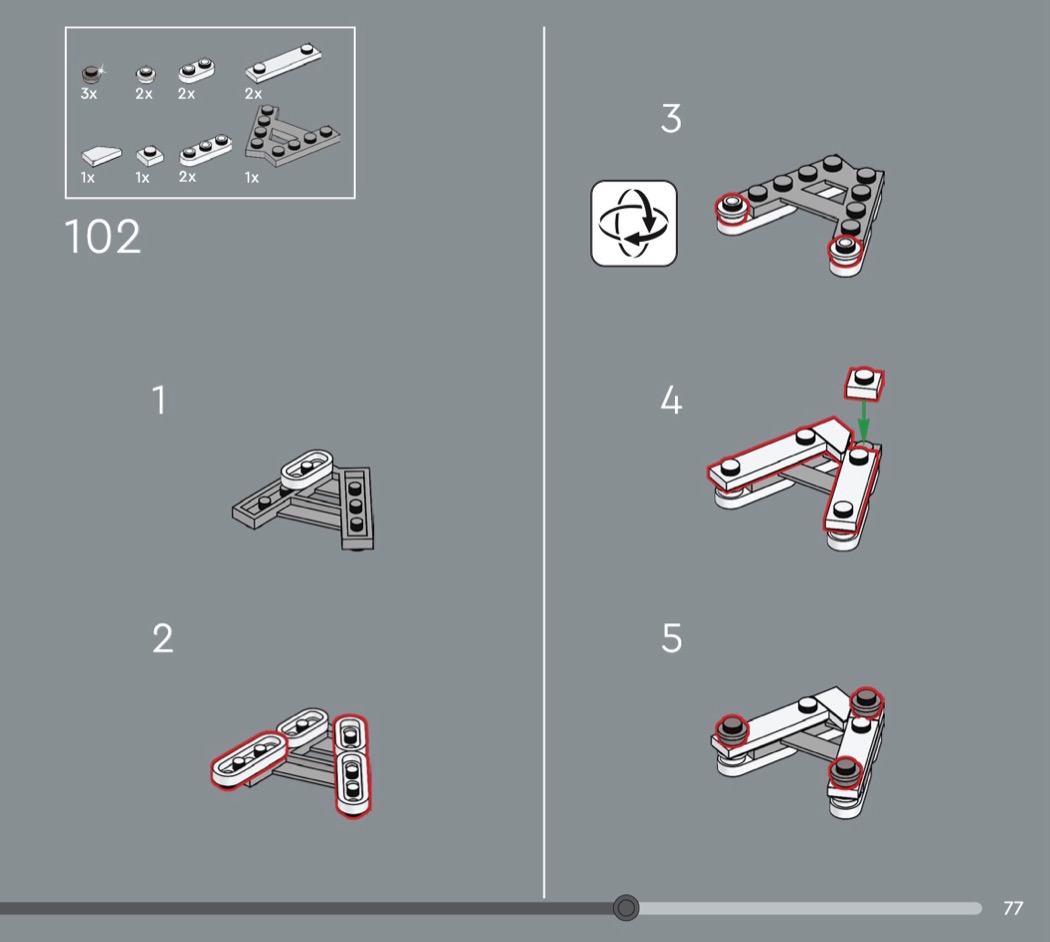 3x 2x 2x 2x

1x 1x 2x 1x

102

1

2

3

4

5

77