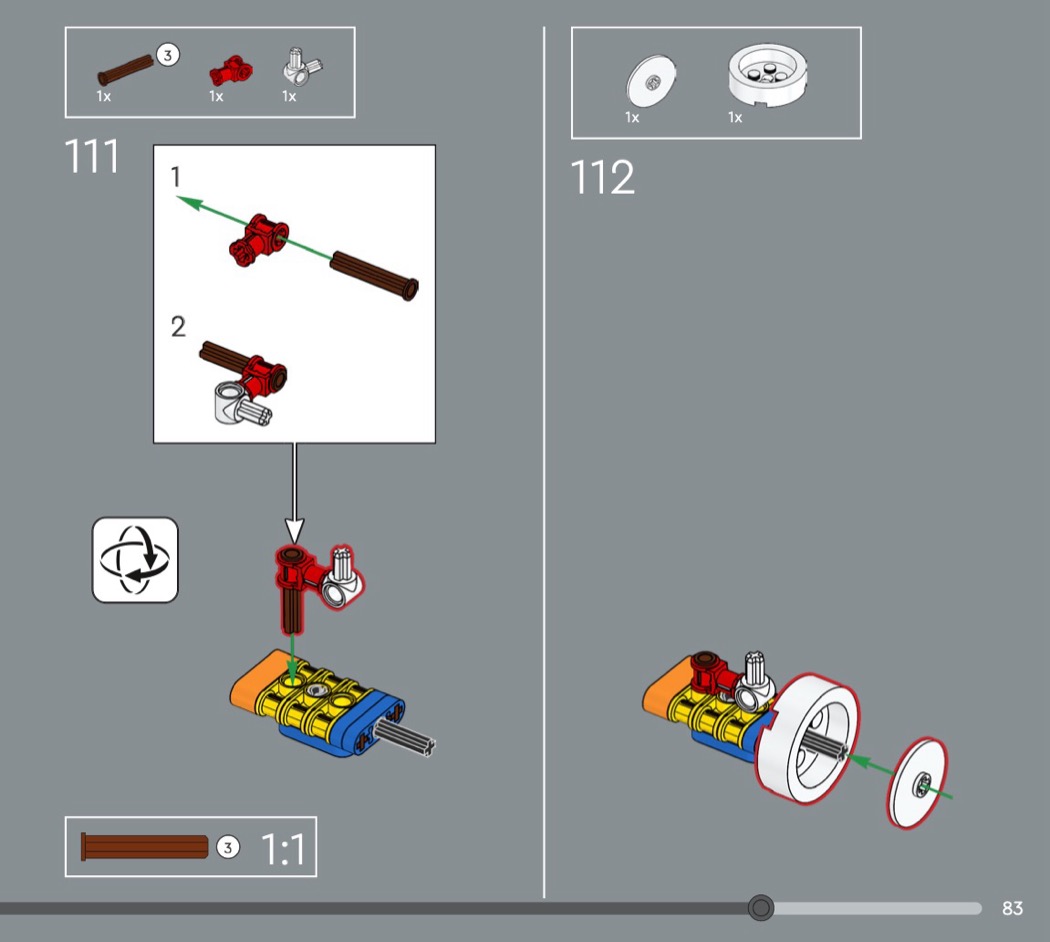 3
1x 1x 1x

111

1

2

3 1:1

1x 1x

112

83