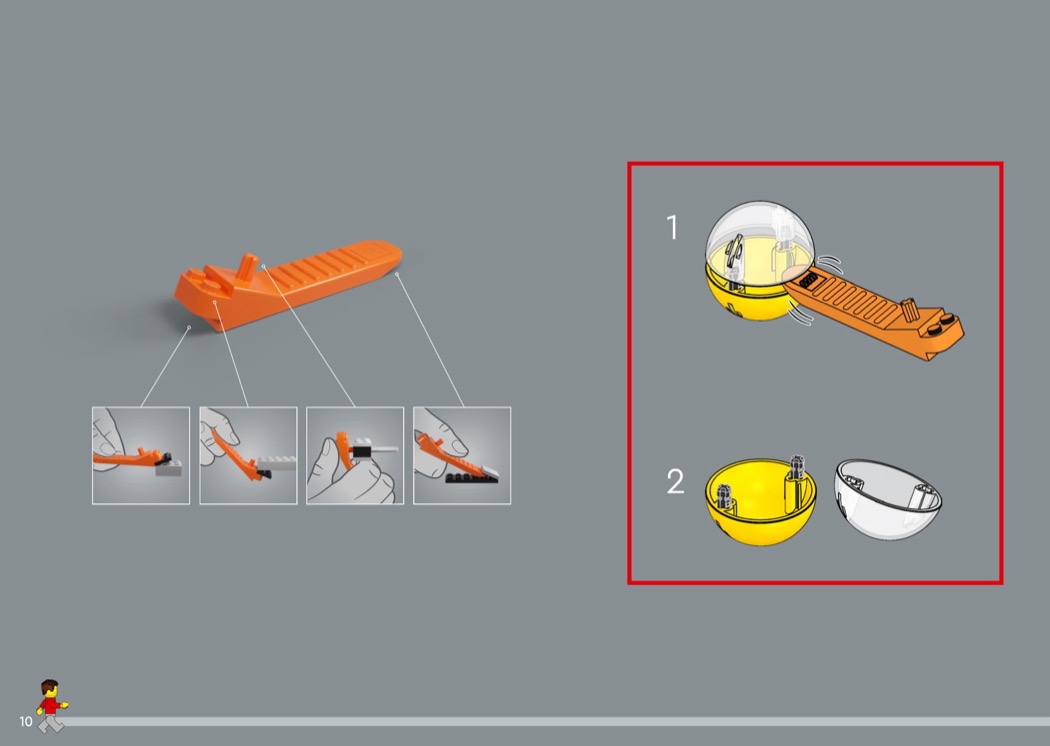 1

2

10