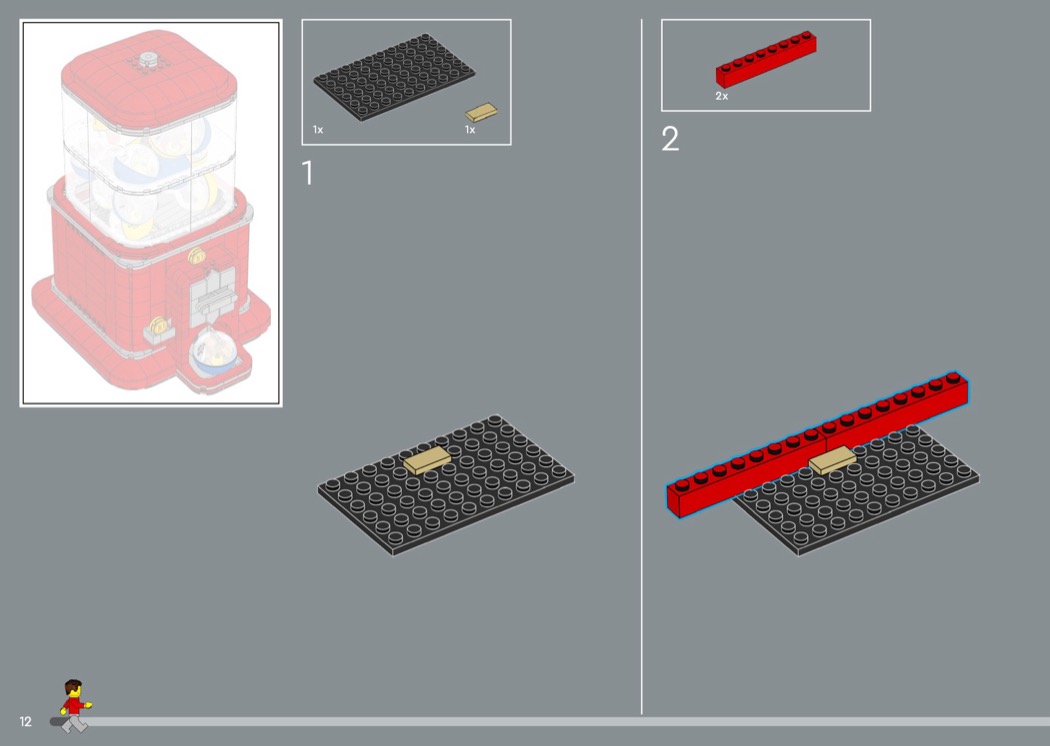 1x

1x

1

2x

2

12