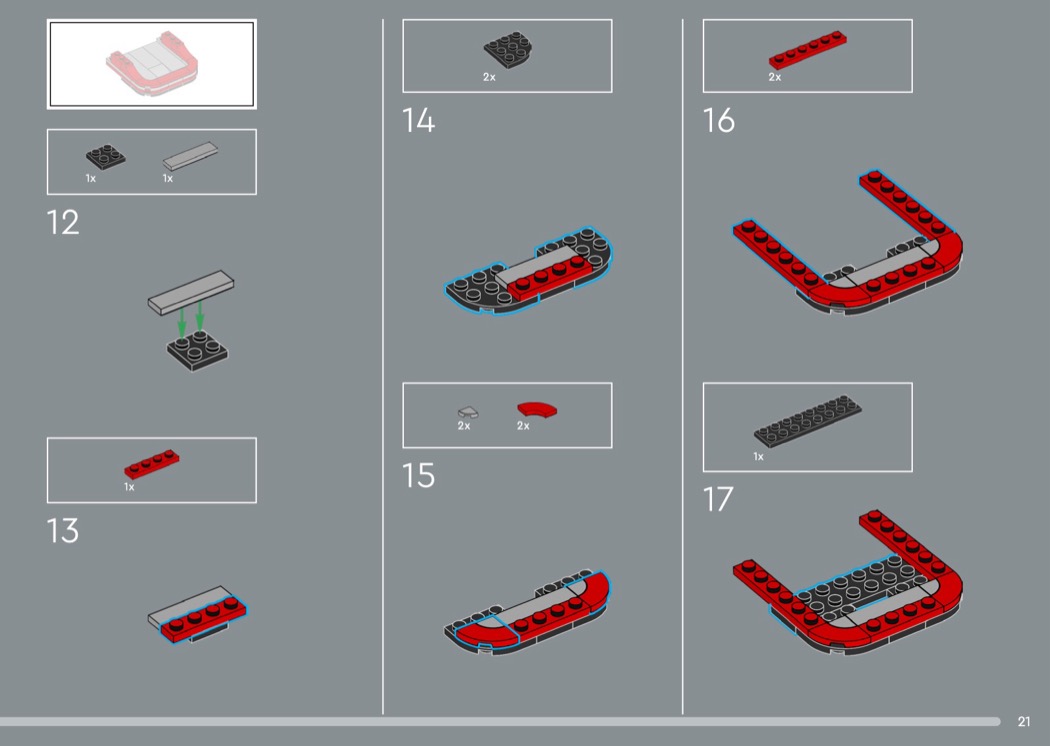 1x 1x

12

1x

13

2x

14

2x 2x

15

2x

16

1x

17

21