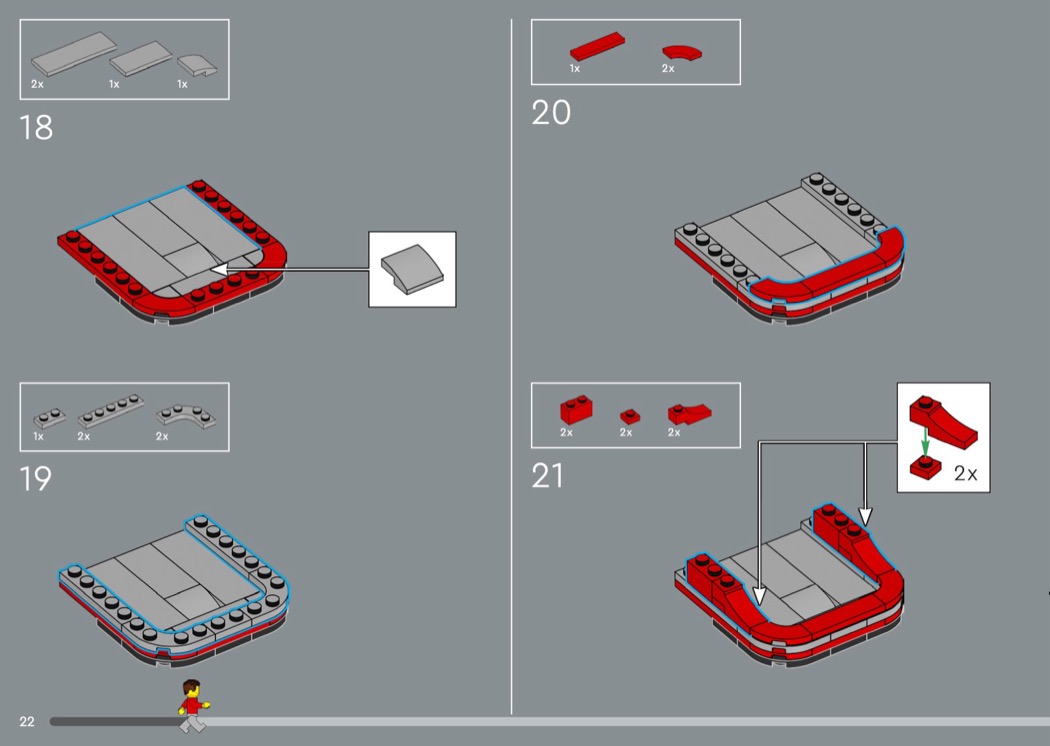 2x 1x 1x

18

1x 2x 2x

19

1x 2x

20

2x 2x 2x

21

2x

22