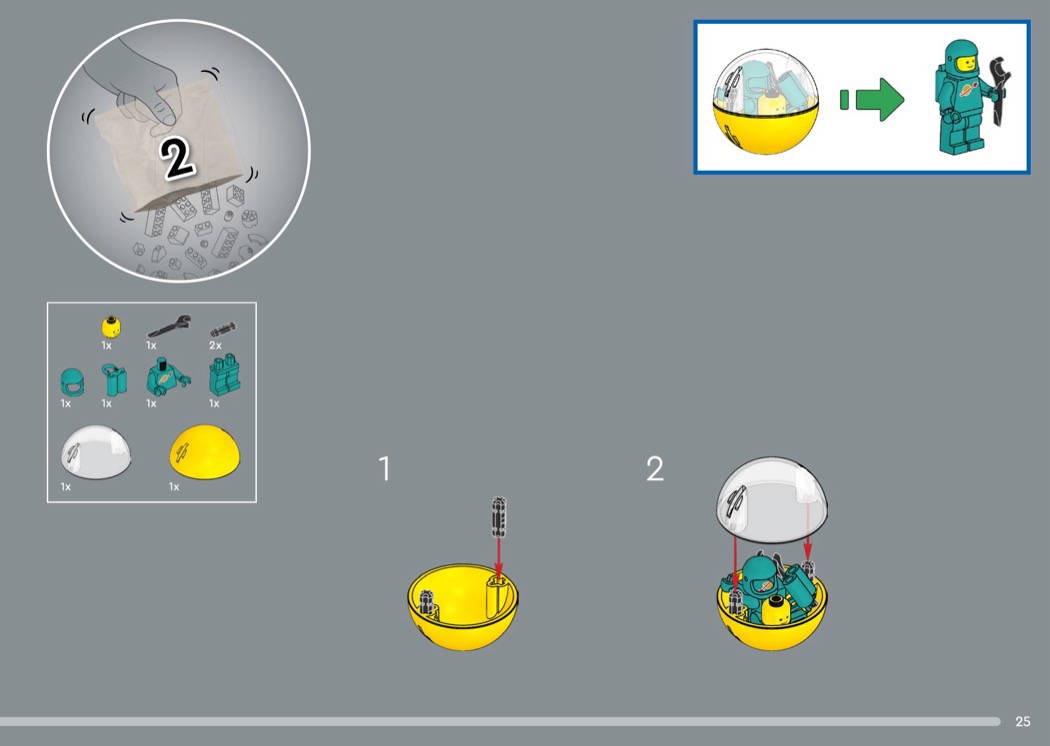 2

1x
1x
2x
1x
1x
1x
1x
1x
1x

1

2

25