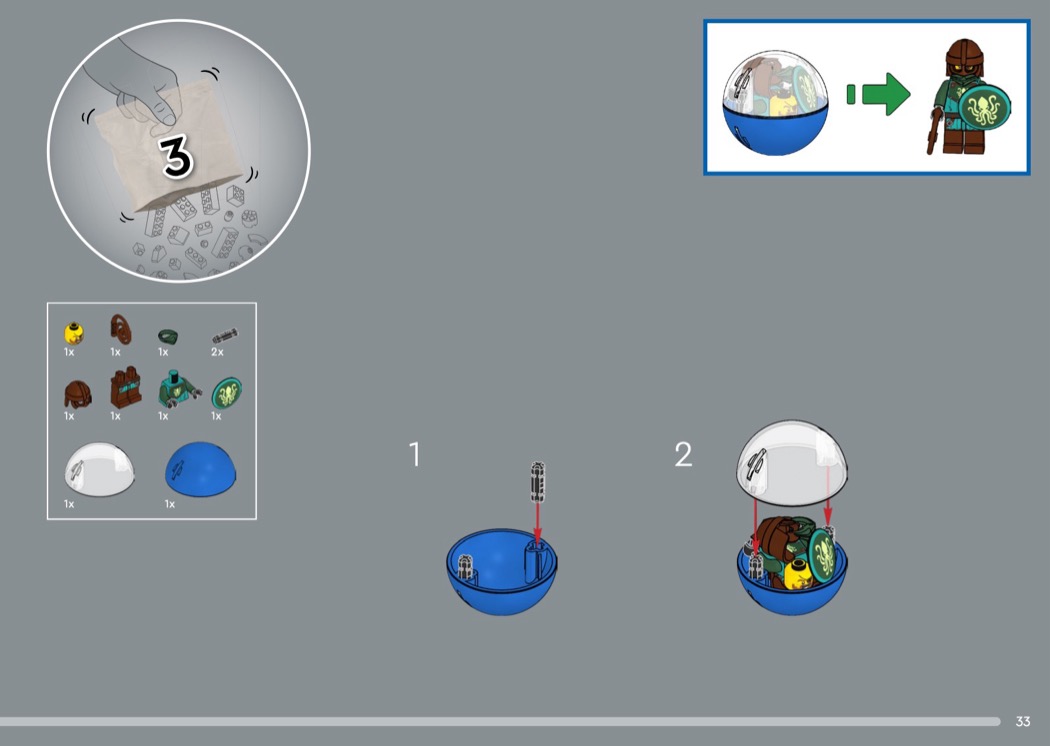 3

1x 1x 1x 2x

1x 1x 1x 1x

1x 1x

1

2

33