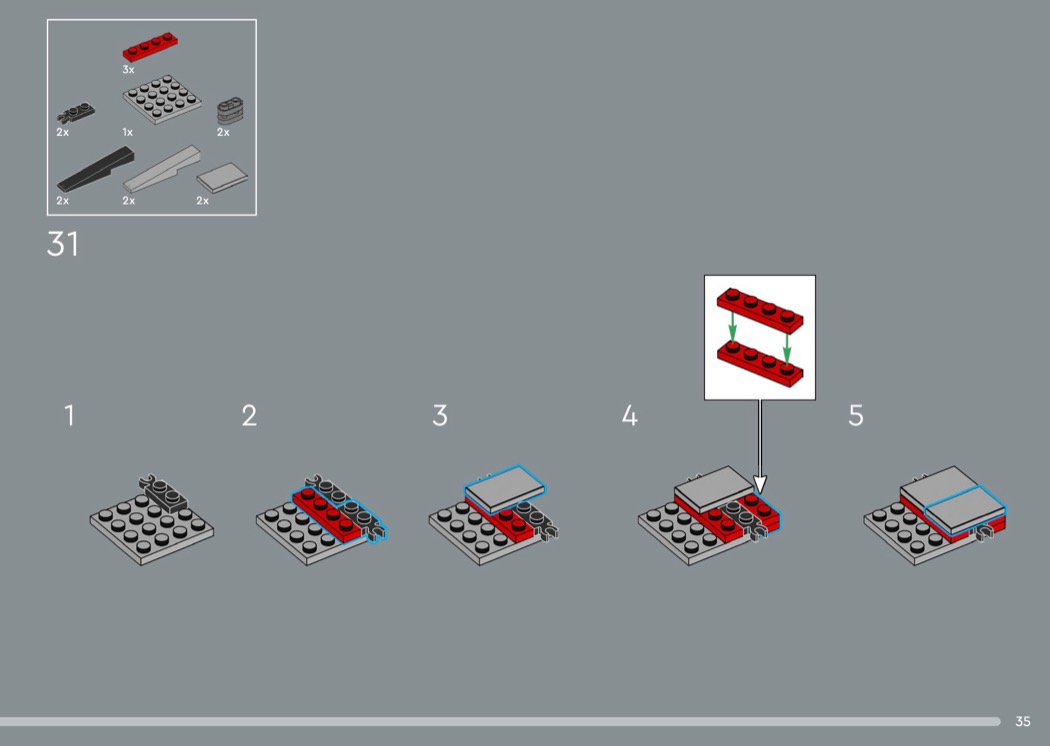 3x
2x
1x
2x
2x
2x
2x

31

1
2
3
4
5

35