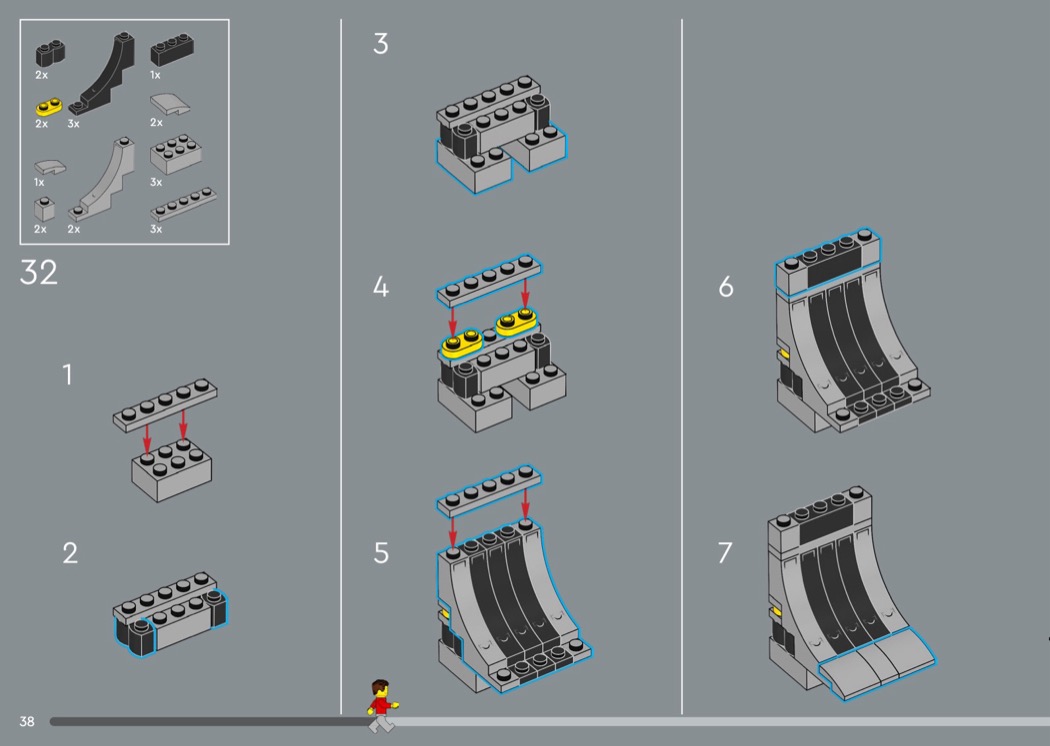 2x
1x
2x
3x
2x
1x
3x
2x
2x
3x

32

1

2

3

4

5

6

7

38