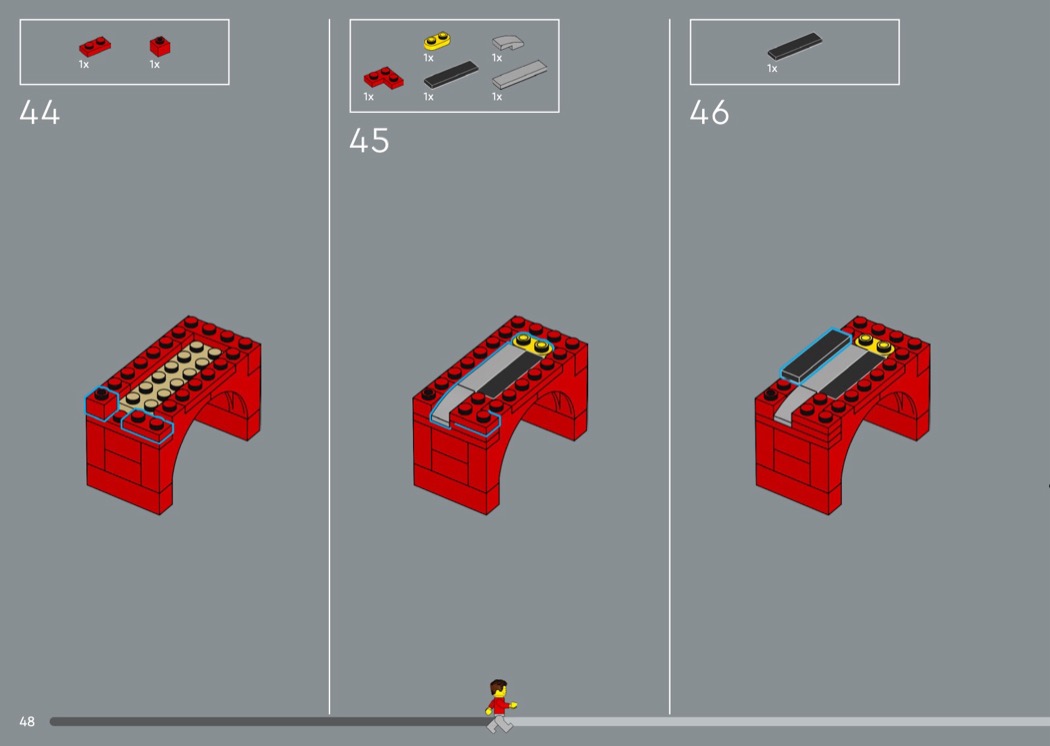 1x 1x

44

1x 1x
1x 1x 1x

45

1x

46

48