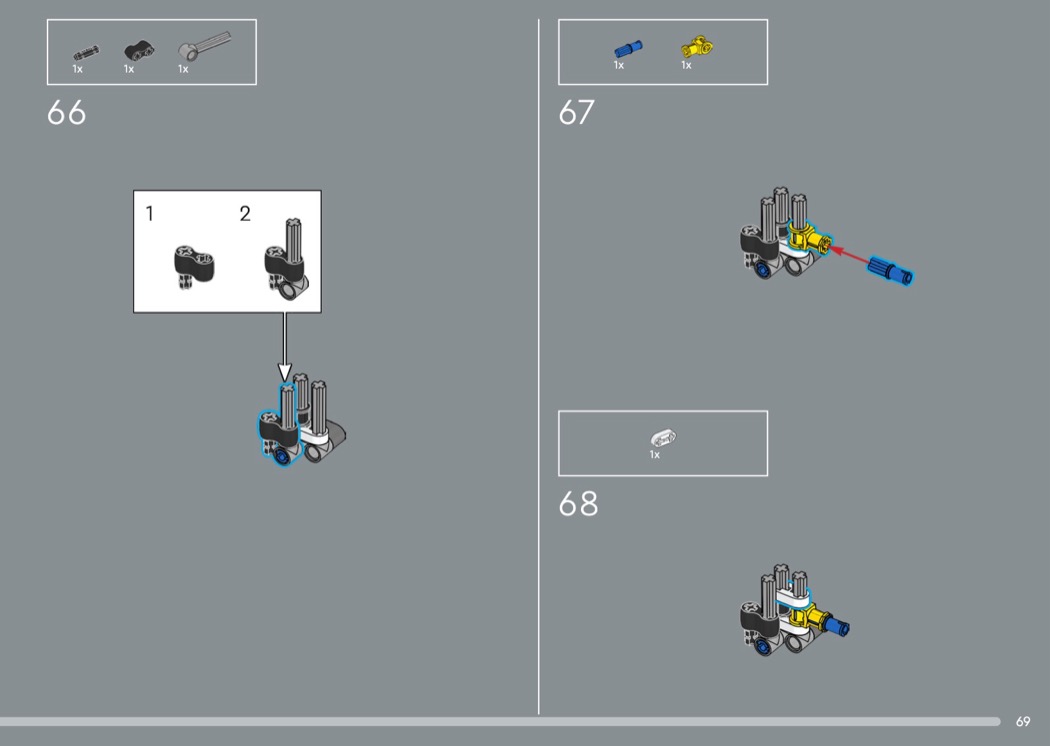 1x 1x 1x

66

1 2

1x 1x

67

1x

68

69