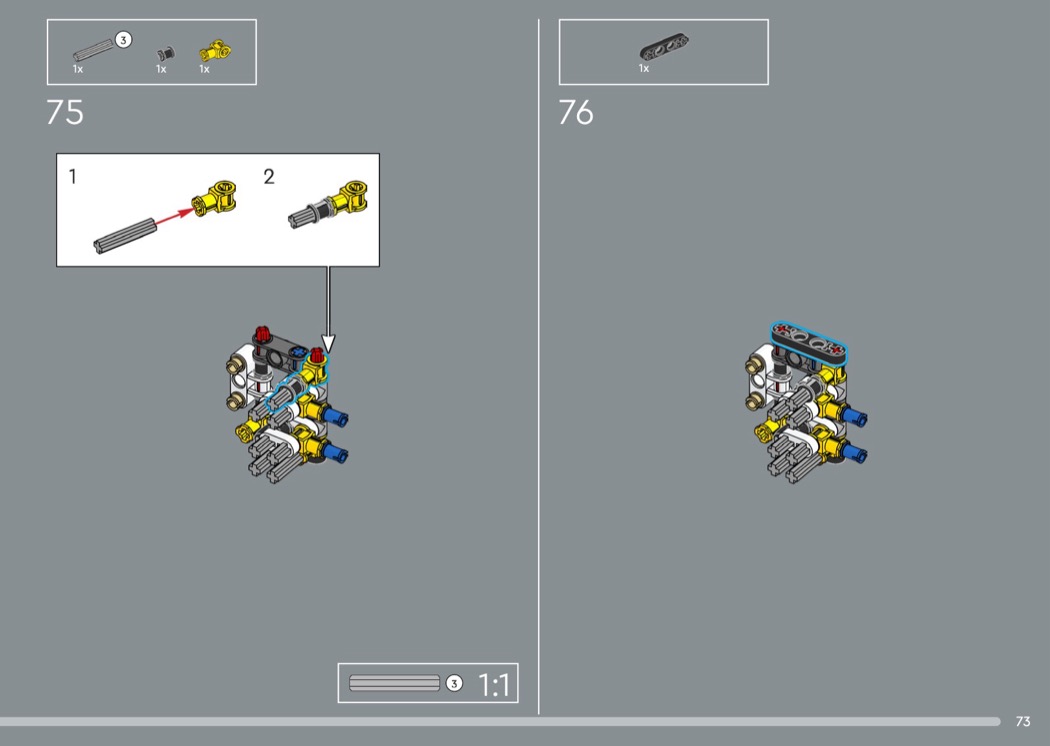 3
1x 1x 1x

75

1 2

3 1:1

1x

76

73