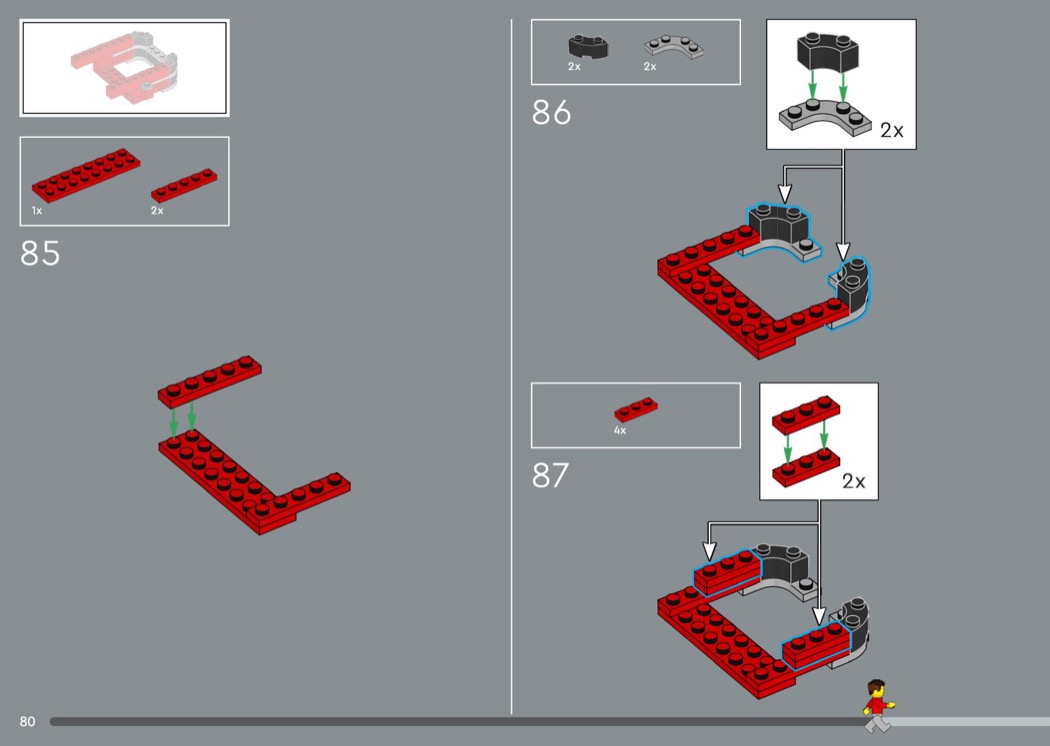 1x
2x

85

2x
2x

86

2x

4x

87

2x

80