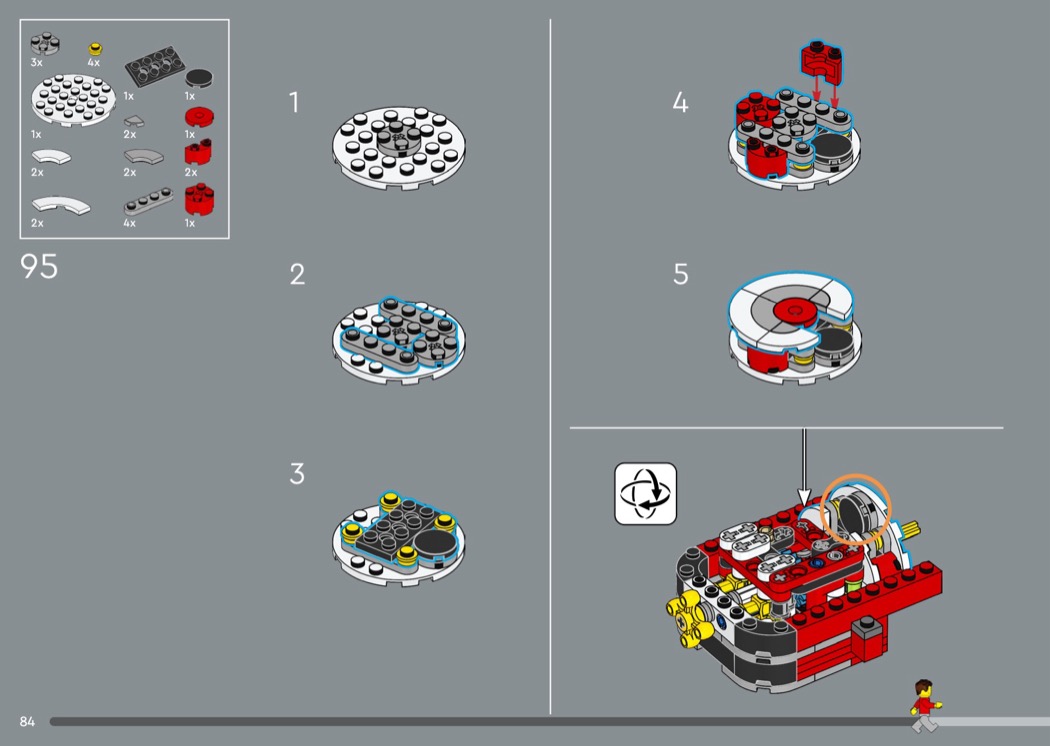 3x
4x
1x
1x
1x
2x
1x
2x
2x
2x
2x
4x
1x
95

1

2

3

4

5

84