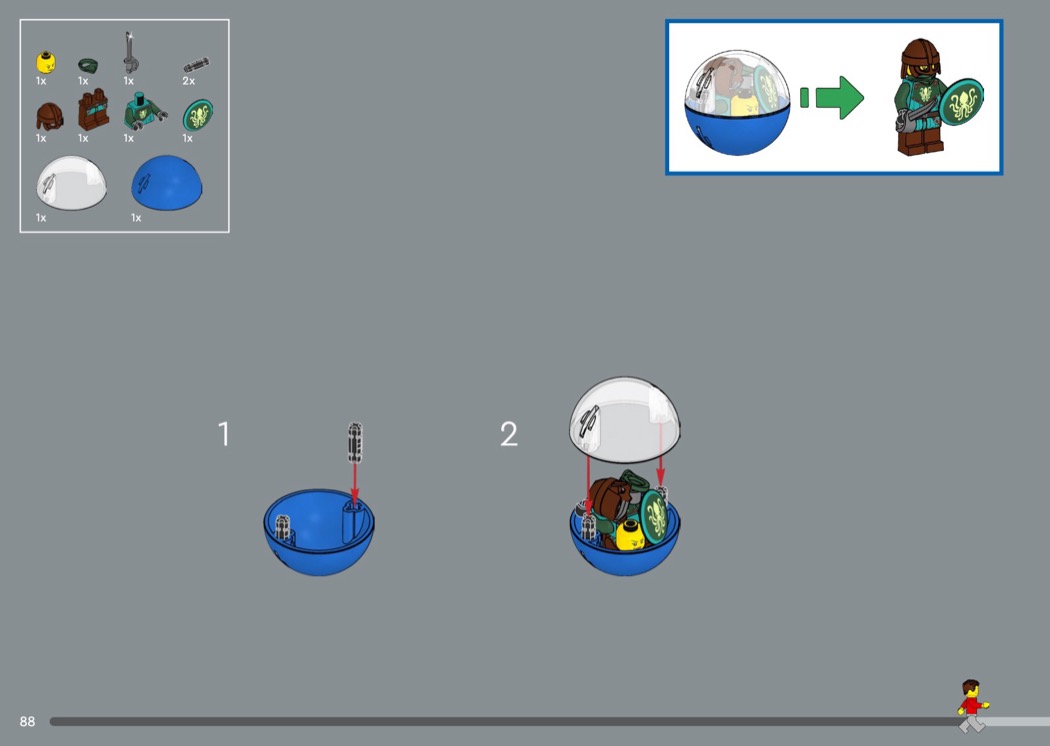 1x 1x 1x 2x
1x 1x 1x 1x
1x 1x

1

2

88