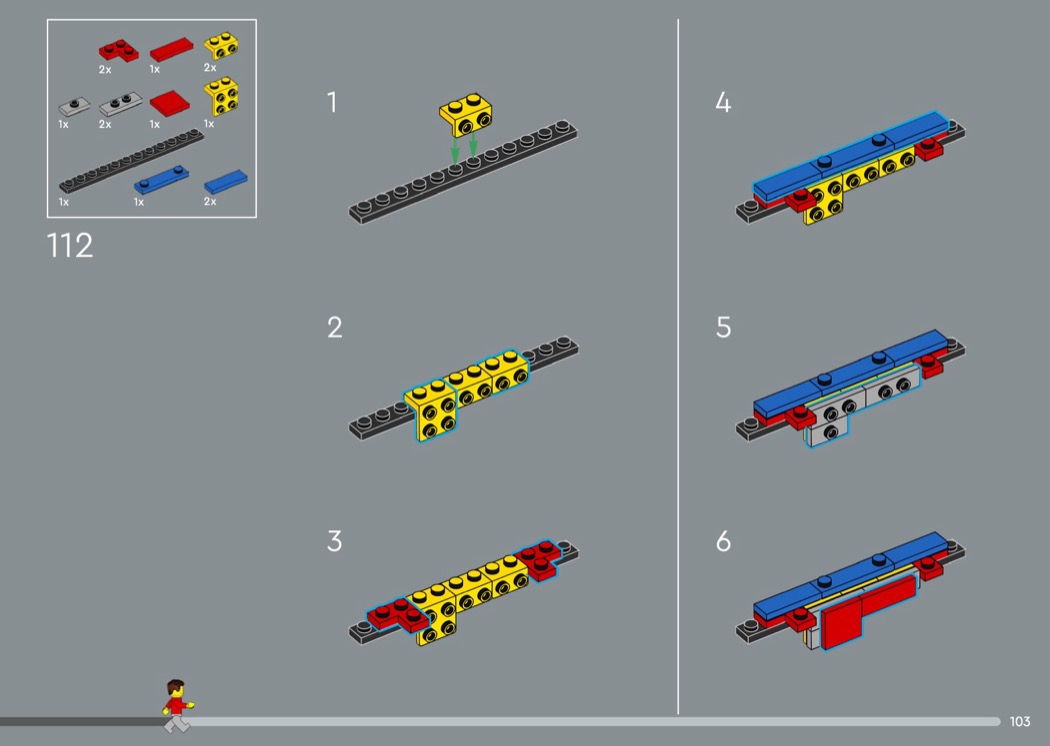 2x 1x 2x

1x 2x 1x 1x

1x 1x 2x

112

1

2

3

4

5

6

103