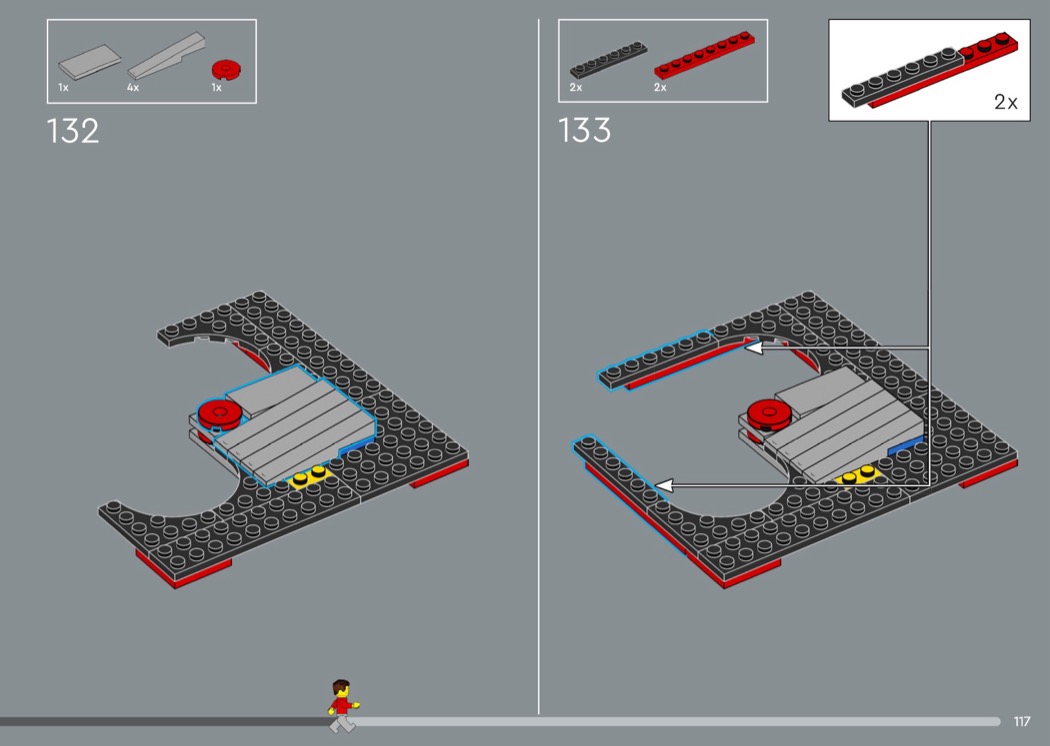 1x 4x 1x

132

2x 2x

133

2x

117