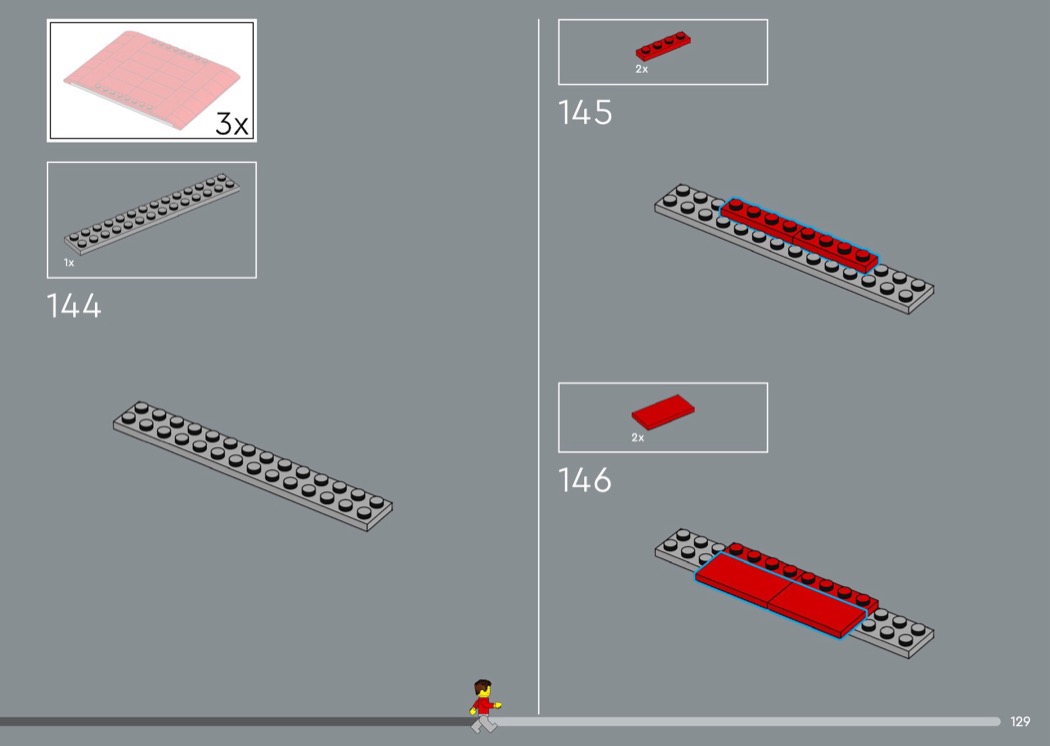 3x

1x

144

2x

145

2x

146

129