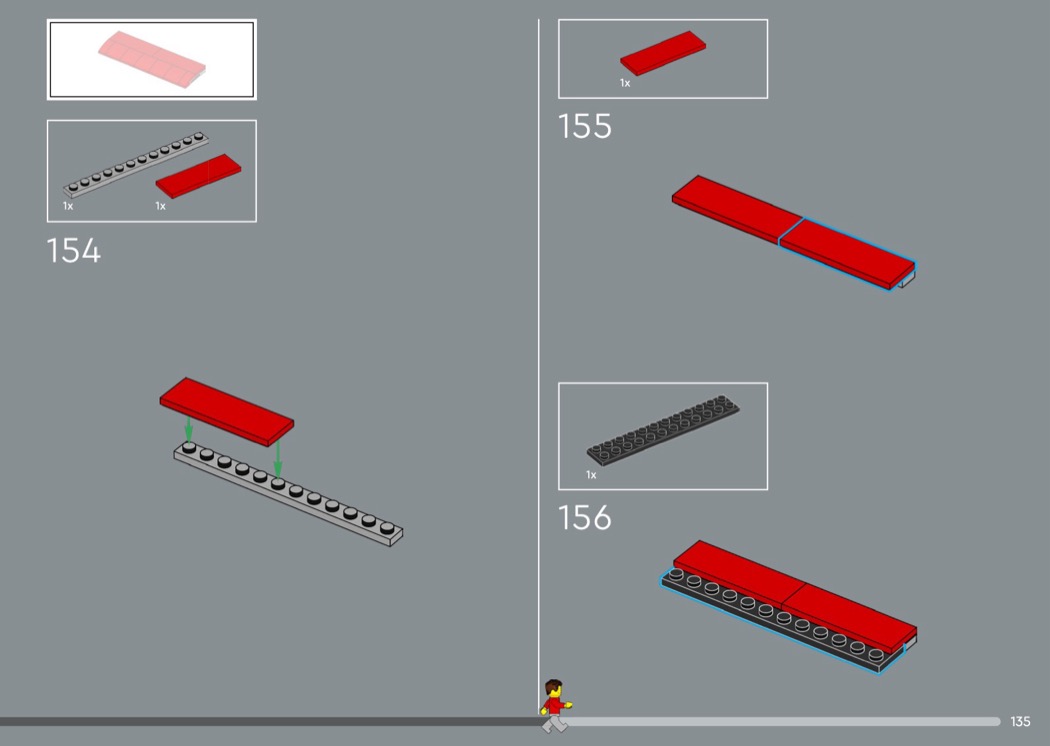 1x

1x

154

1x

155

1x

156

135