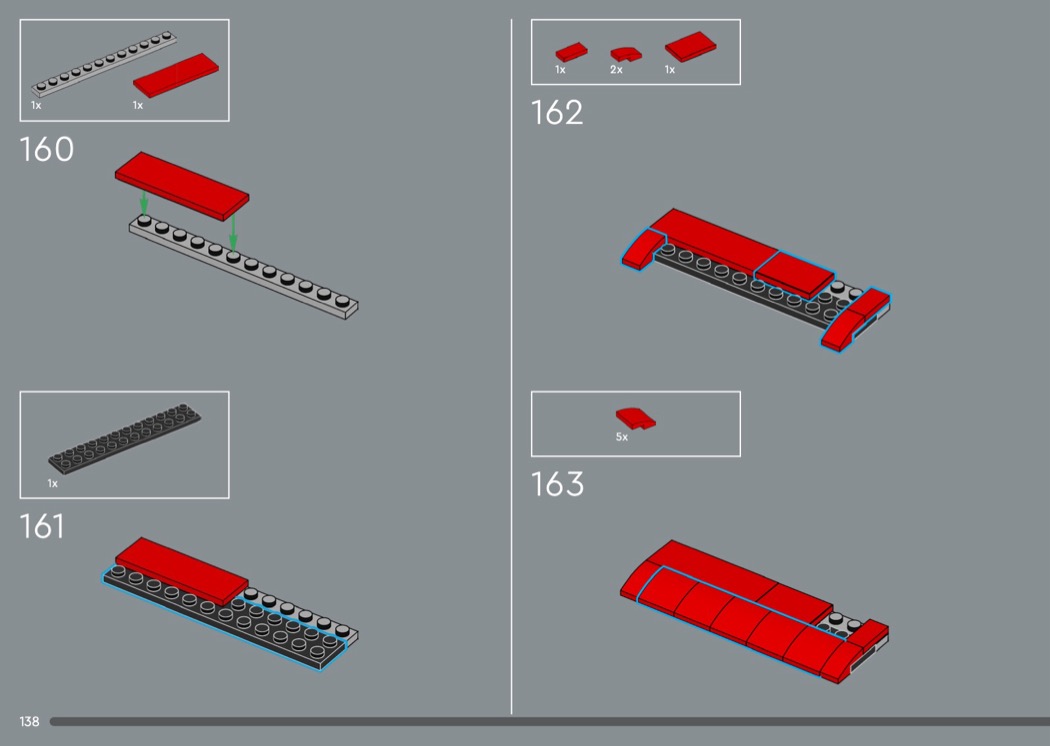 1x
1x
160

1x
161

1x
2x
1x
162

5x
163

138