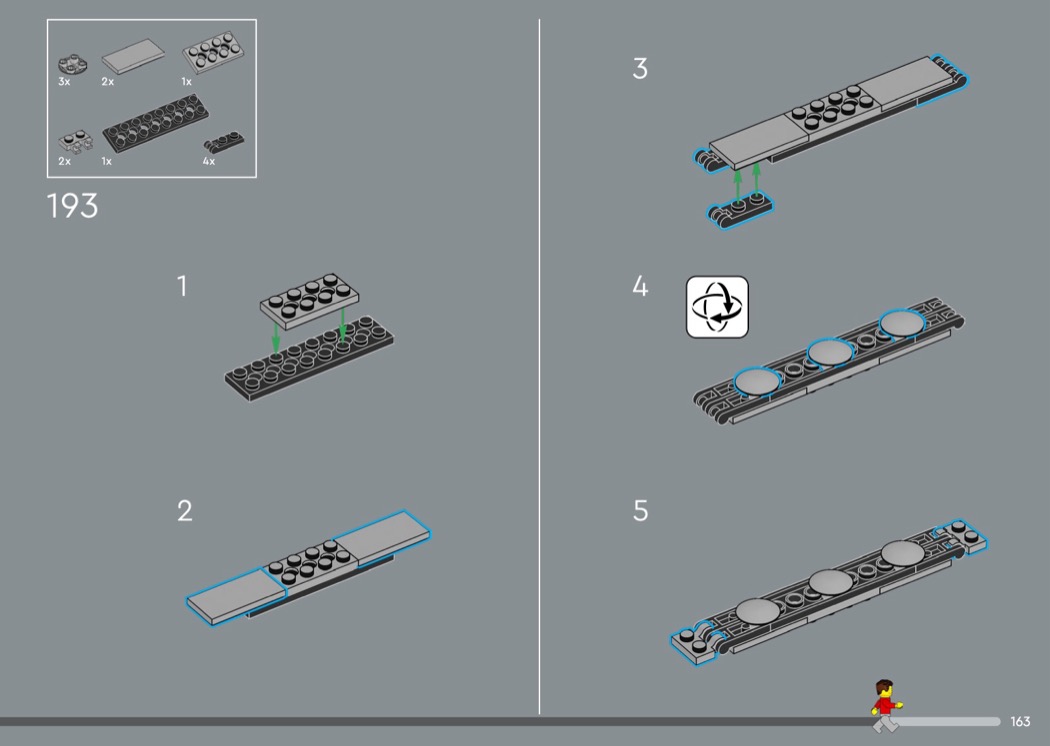 3x 2x 1x

2x 1x 4x

193

1

2

3

4

5

163