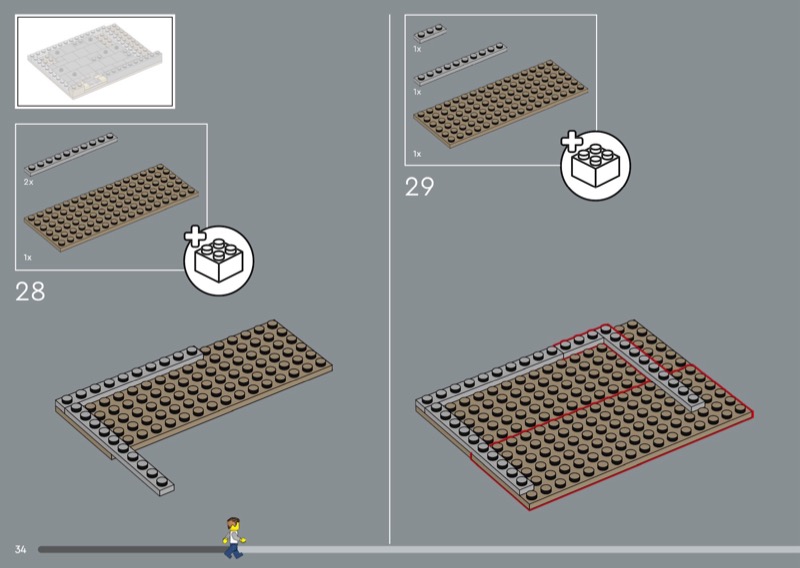 2x

1x

28

1x

1x

1x

29

34