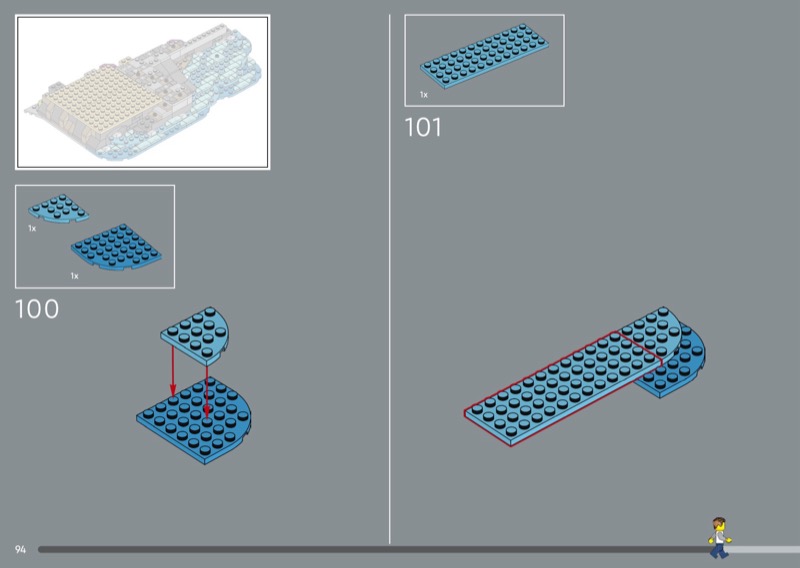 1x

1x

100

1x

101

94