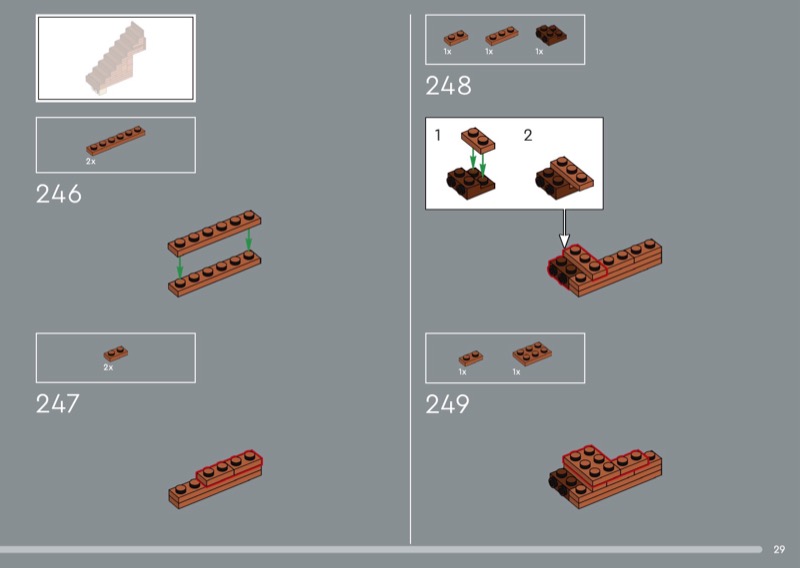 2x

246

2x

247

1x 1x 1x

248

1

2

1x 1x

249

29