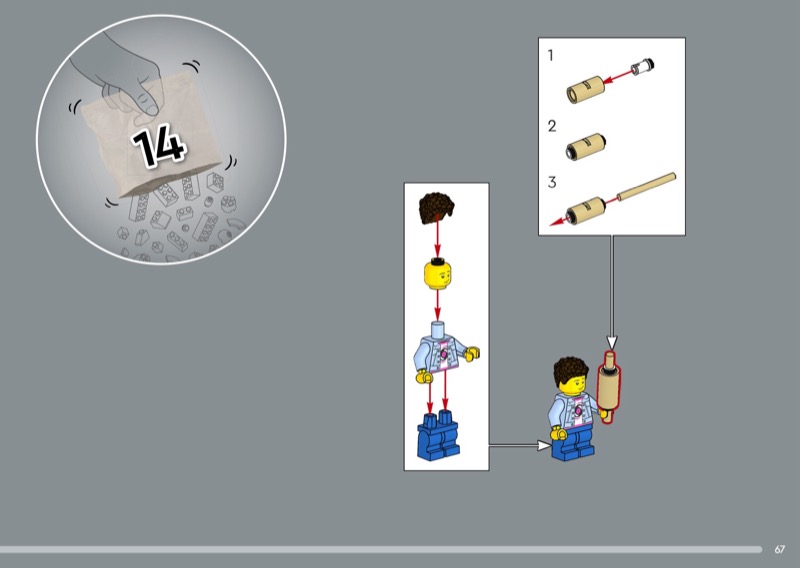 14

1

2

3

67