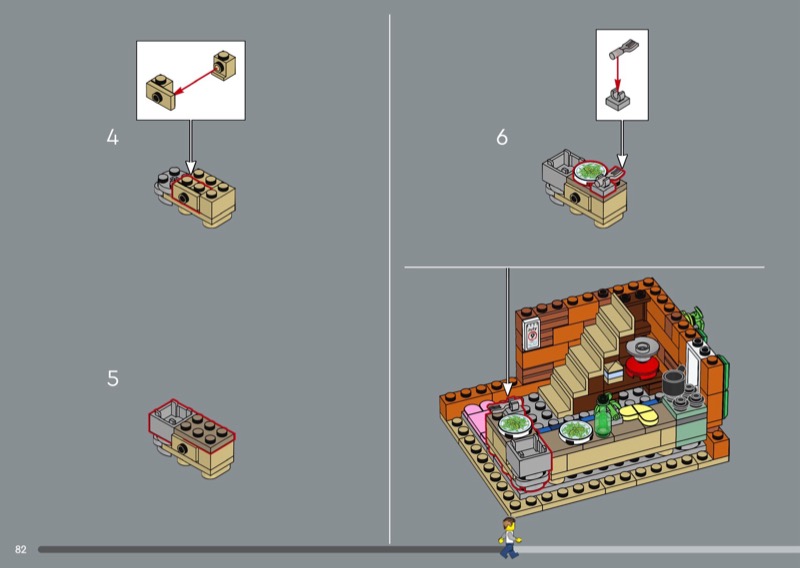 4

5

6

82