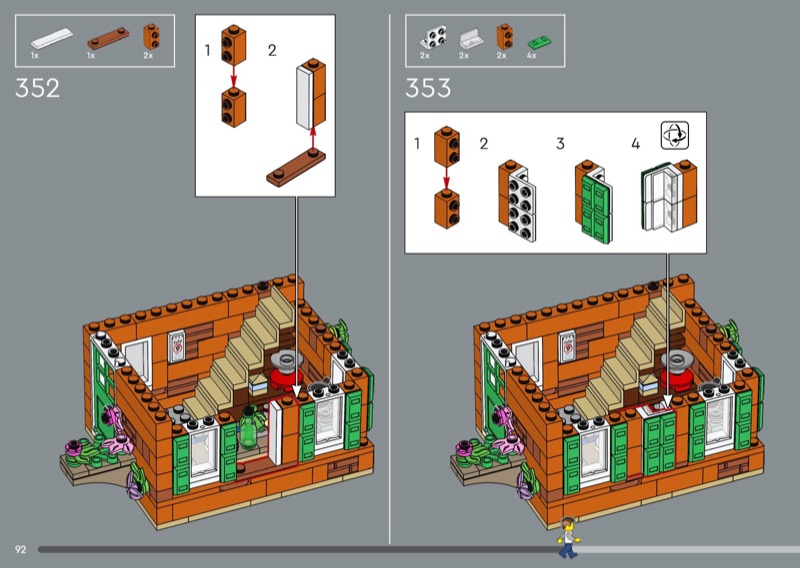 1x 1x 2x

352

1 2

2x 2x 2x 4x

353

1 2 3 4

92