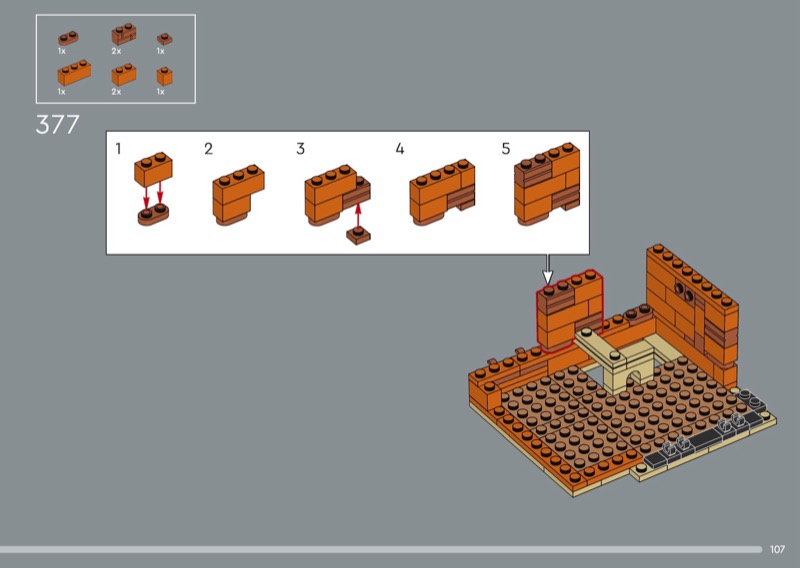 1x
2x
1x
1x
2x
1x

377

1
2
3
4
5

107