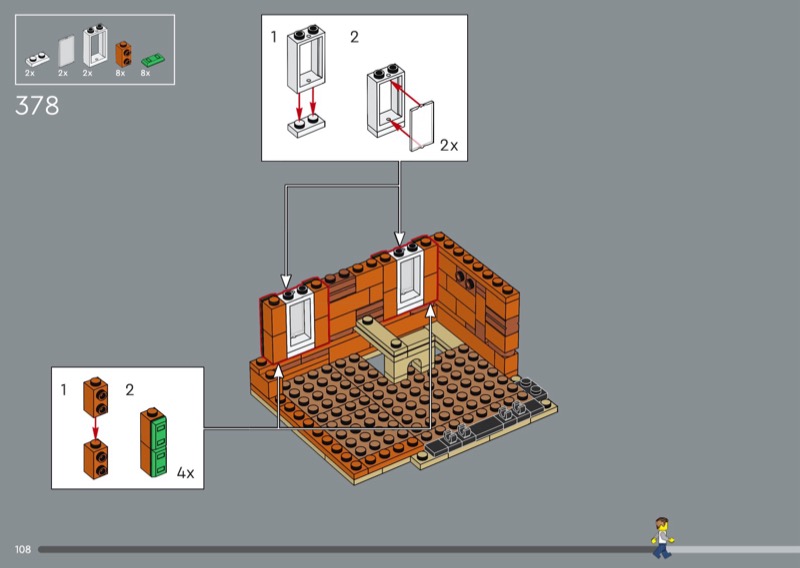 2x 2x 2x 8x 8x

378

1 2

2x

1 2

4x

108