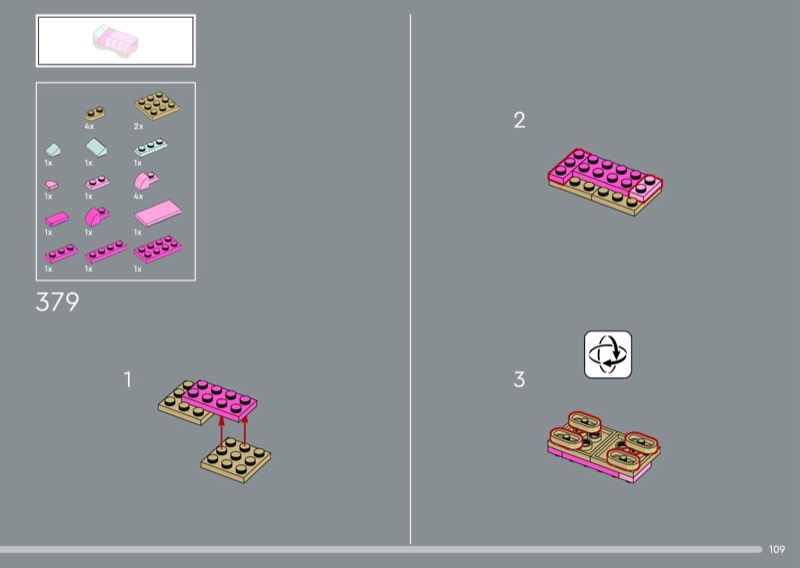 4x
2x
1x
1x
1x
1x
1x
4x
1x
1x
1x
1x
1x
1x

379

1

2

3

109