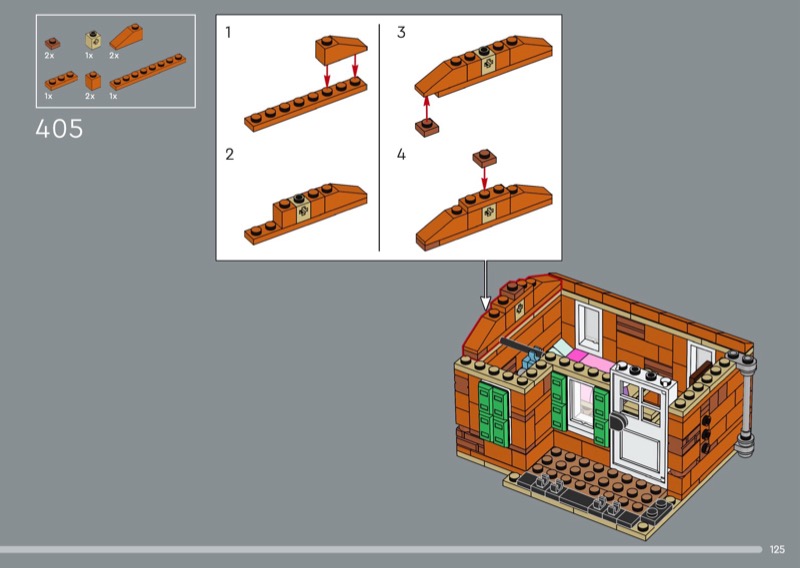 2x
1x
2x
1x
2x
1x

405

1
2
3
4

125