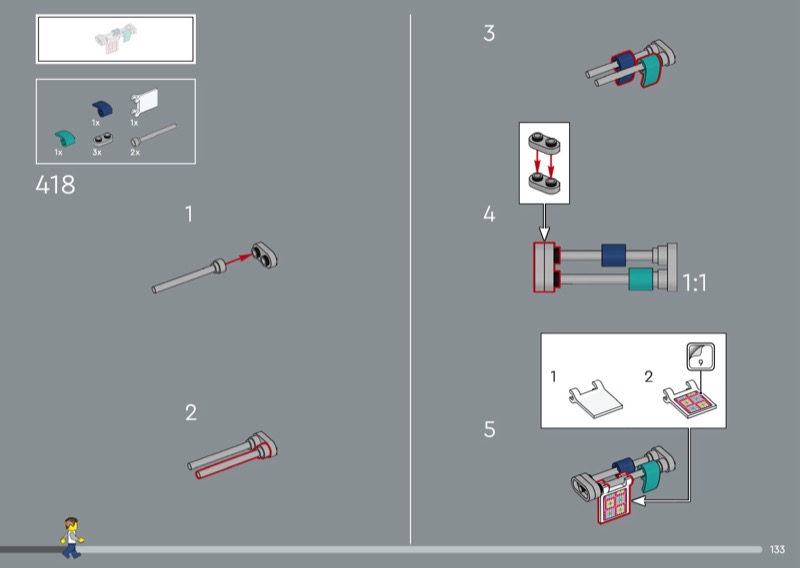 1x
1x
1x
3x
2x

418

1

2

3

4

1:1

1
2
9

5

133