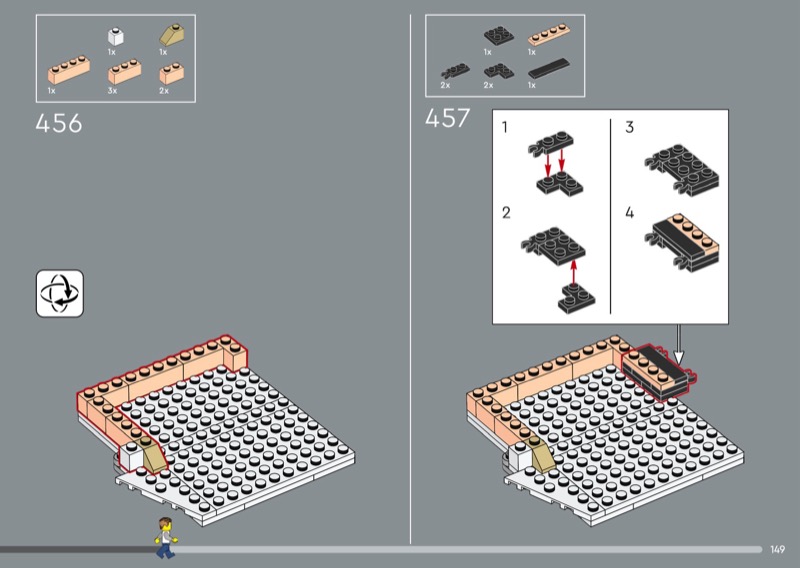 1x 1x
1x 3x 2x

456

1x 1x
2x 2x 1x

457

1
2
3
4

149