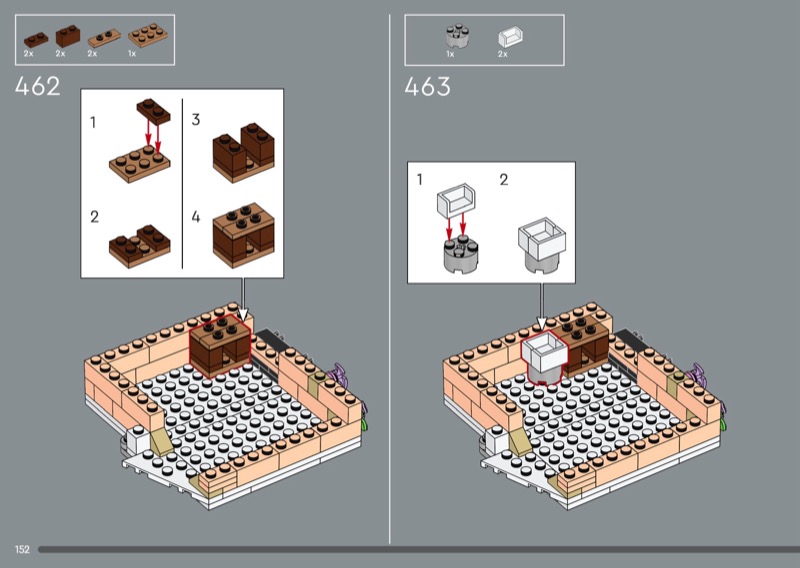 2x 2x 2x 1x

462

1

2

3

4

1x 2x

463

1

2

152