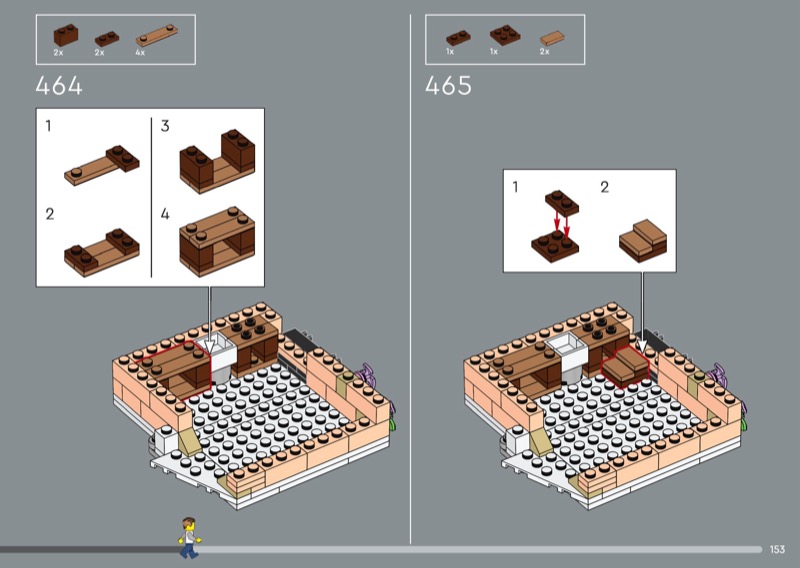 2x 2x 4x

464

1

2

3

4

1x 1x 2x

465

1 2

153