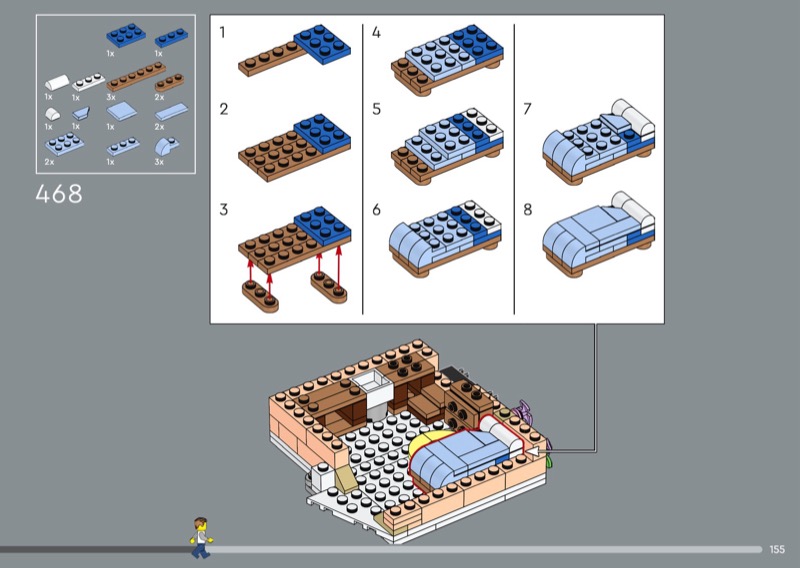 1x 1x
1x 1x 3x 2x
1x 1x 1x 2x
2x 1x 3x

468

1
2
3
4
5
6
7
8

155