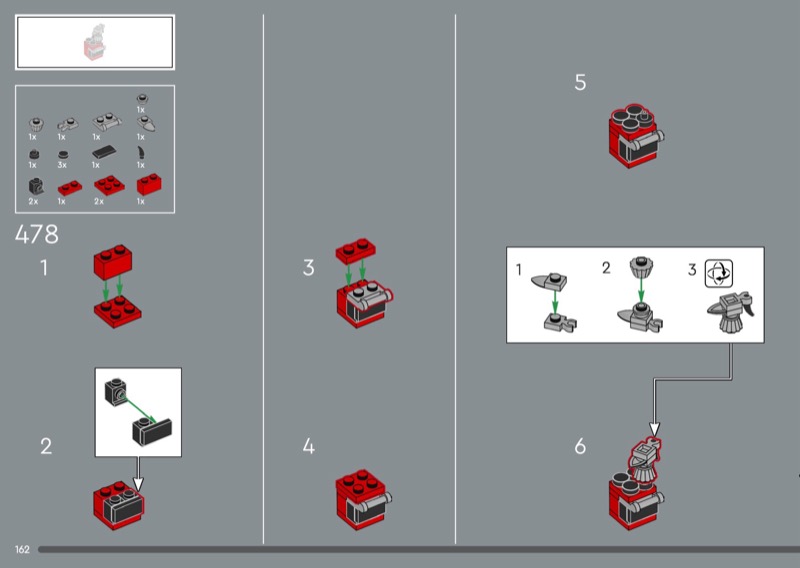 1x
1x 1x 1x 1x
1x 3x 1x 1x
2x 1x 2x 1x

478

1

2

3

4

5

1 2 3

6

162