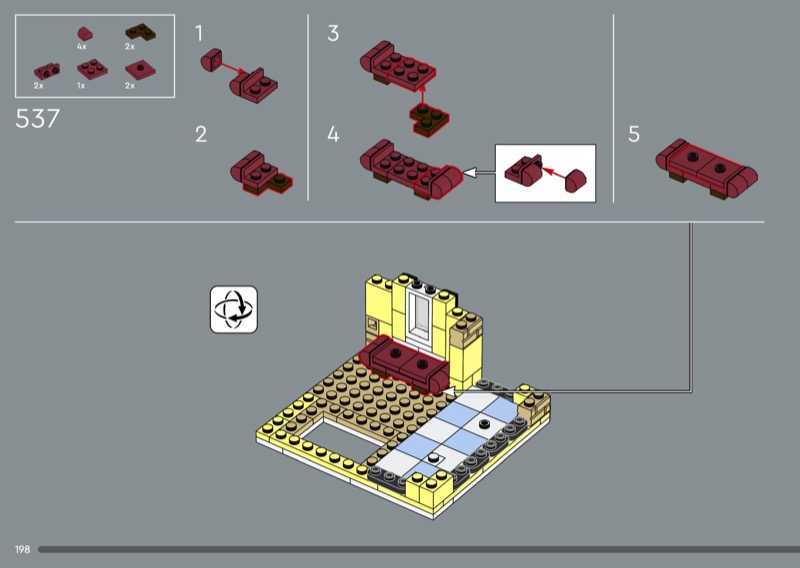 4x
2x
2x
1x
2x
537
1
2
3
4
5
198