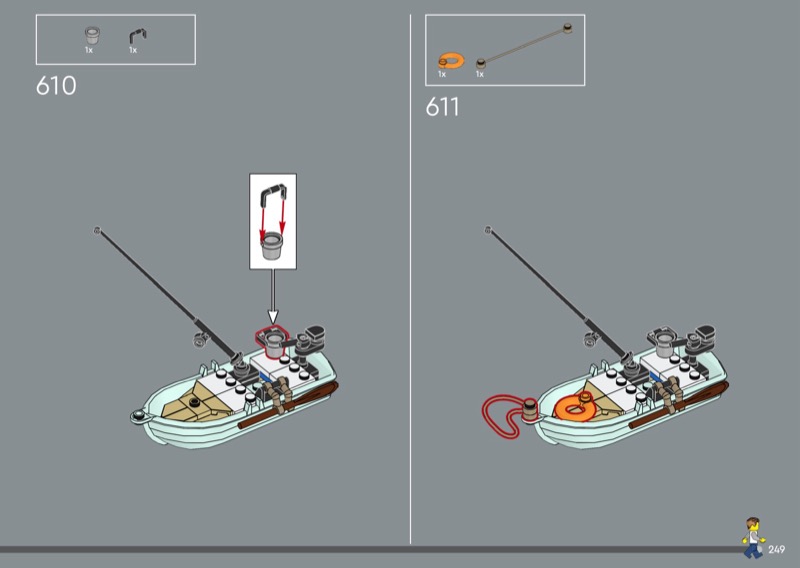 1x 1x

610

1x 1x

611

249