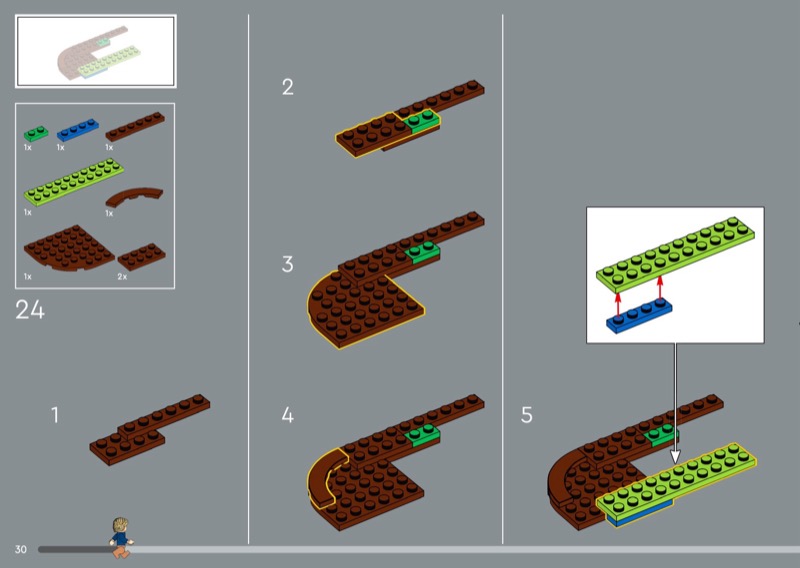 1x 1x 1x
1x 1x
1x 2x
24
1
2
3
4
5
30