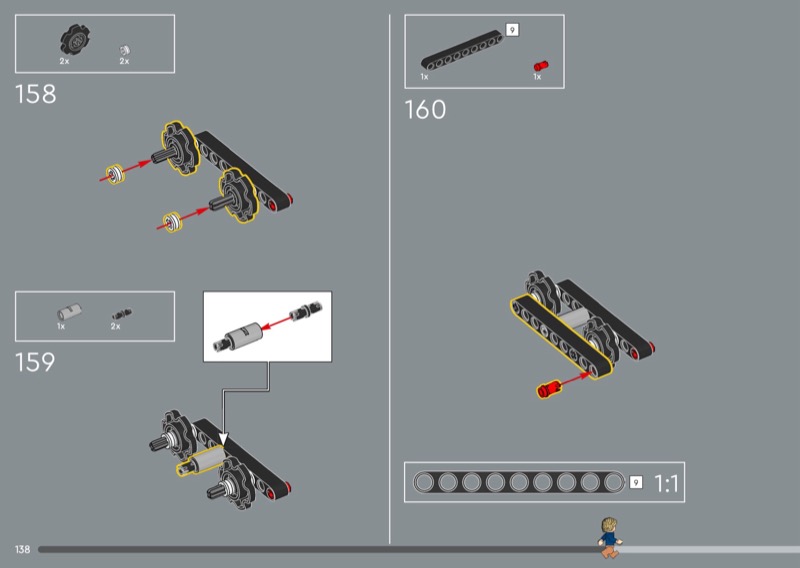 2x
2x

158

1x
2x

159

9
1x
1x

160

9 1:1

138