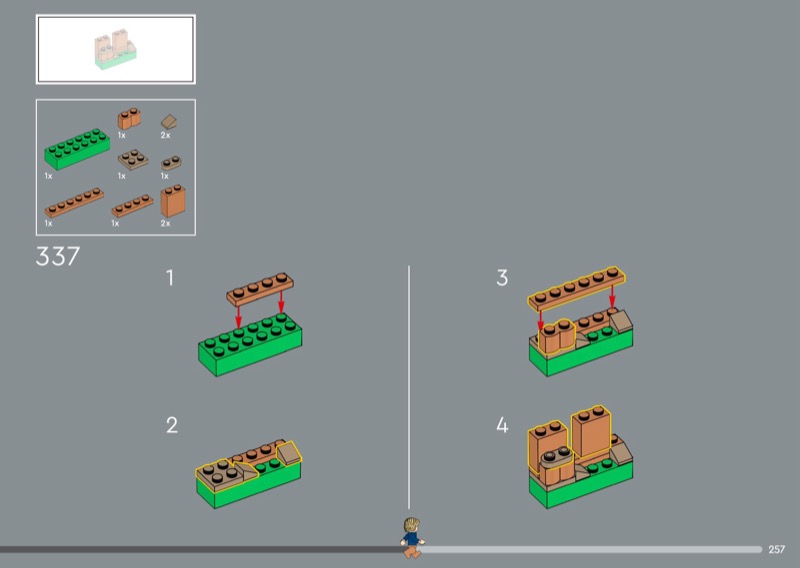 1x
2x
1x
1x
1x
1x
1x
2x
337
1
2
3
4
257