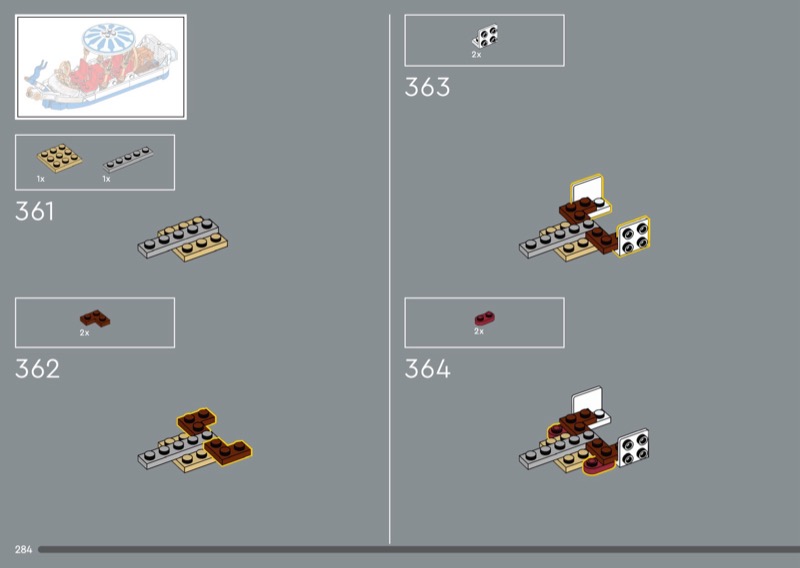 1x 1x

361

2x

362

2x

363

2x

364

284