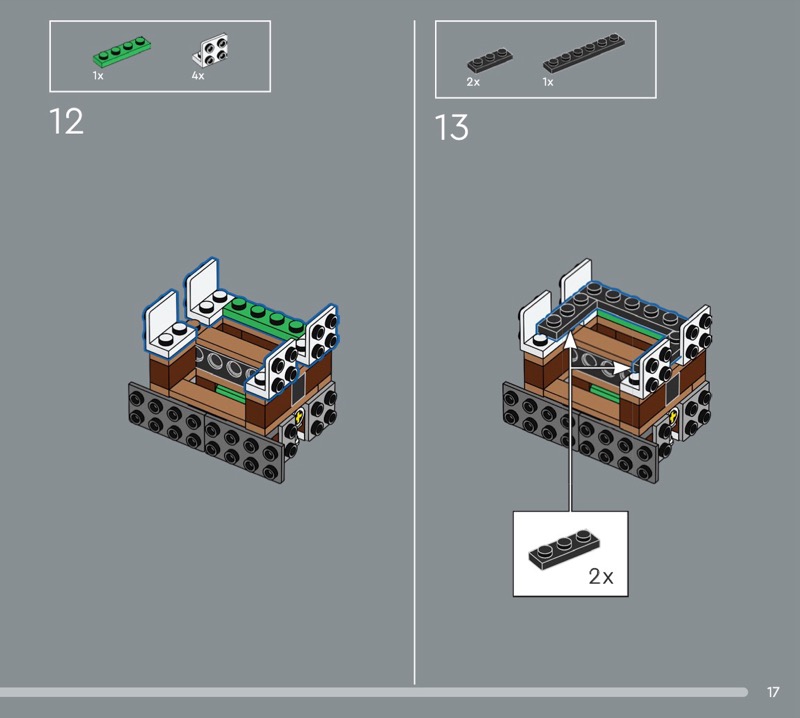 1x
4x

12

2x
1x

13

2x

17