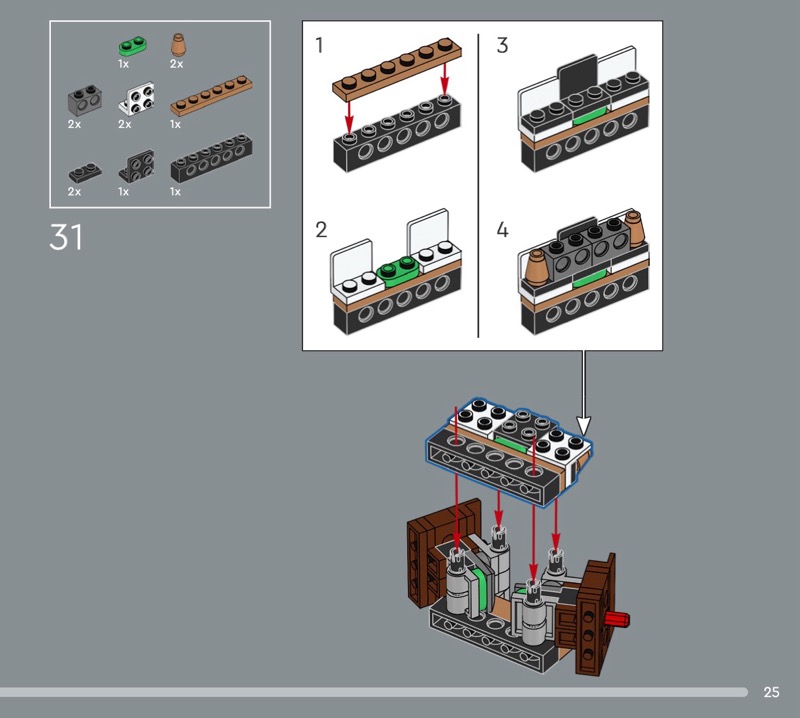 1x
2x
2x
2x
1x
2x
1x
1x

31

1
2
3
4

25