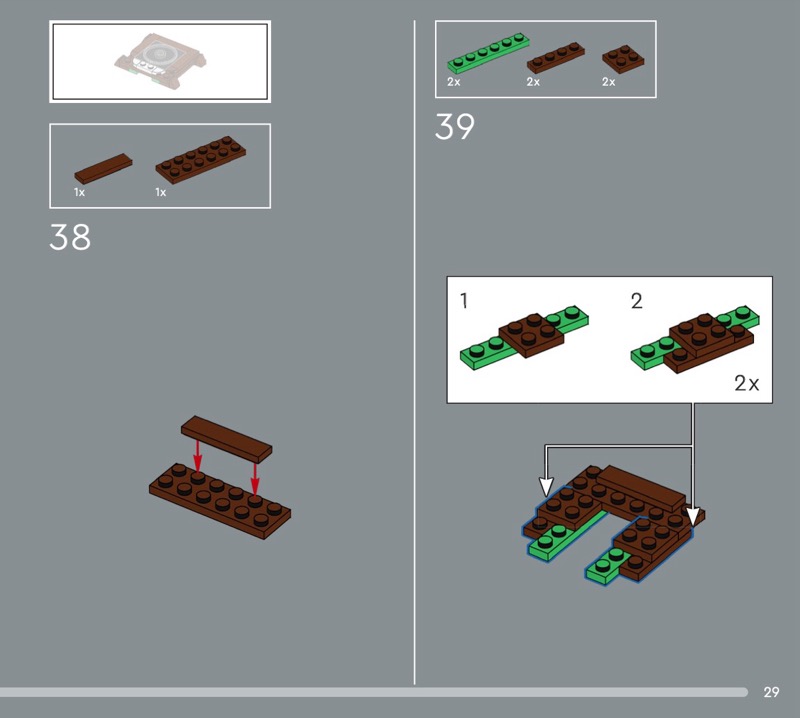 1x
1x

38

2x
2x
2x

39

1
2
2x

29