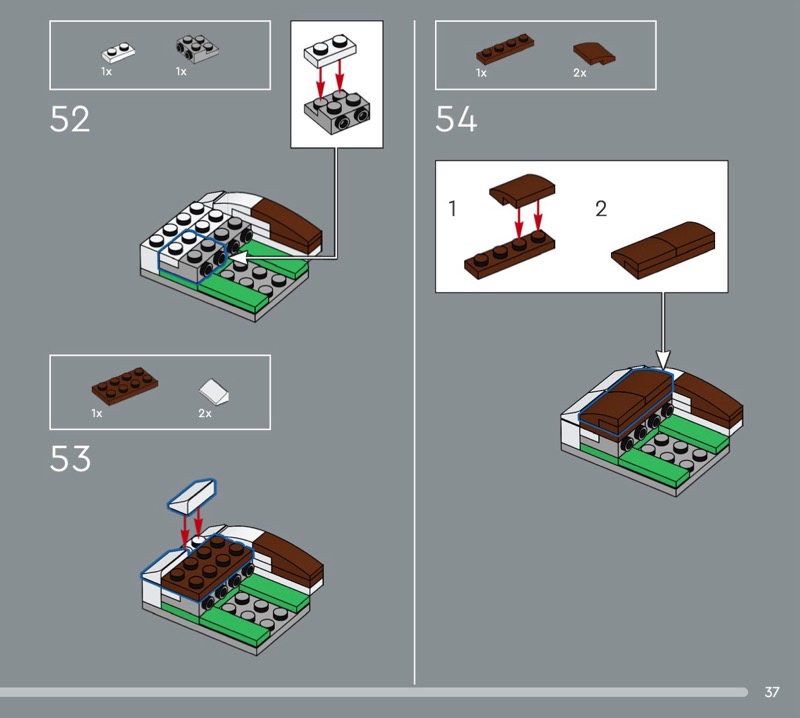 1x 1x

52

1x 2x

53

1x 2x

54

1

2

37