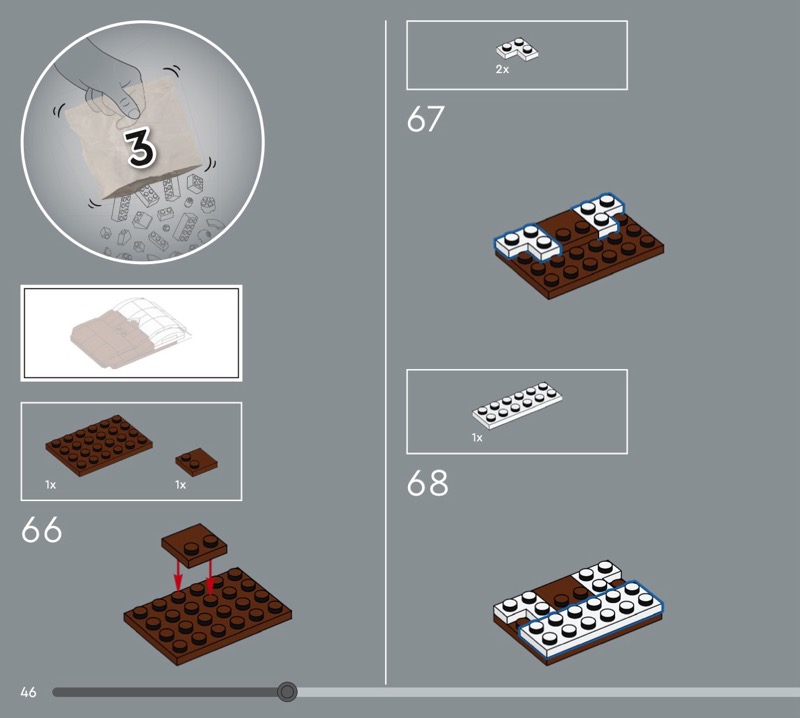 3

1x

1x

66

2x

67

1x

68

46