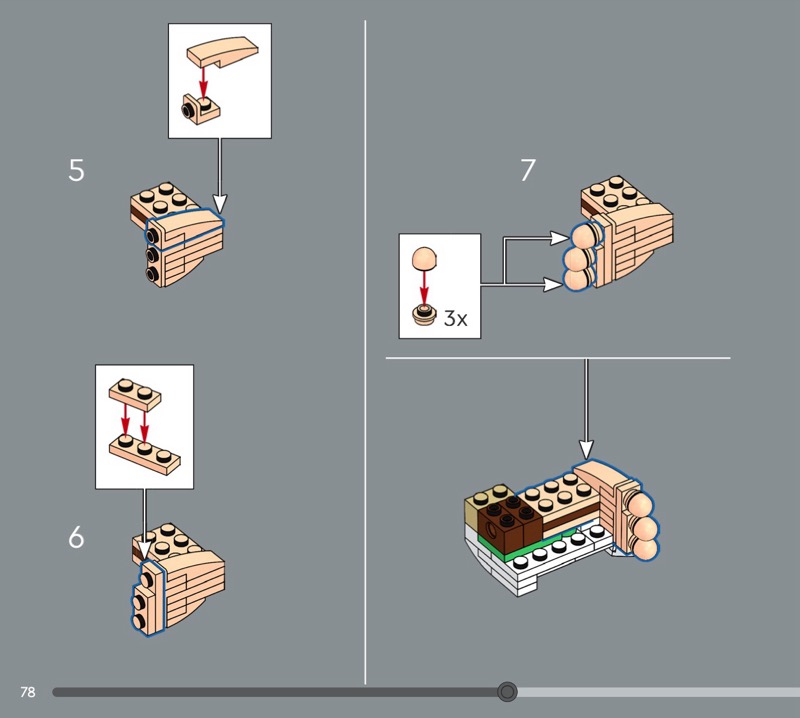 5

6

7

3x

78